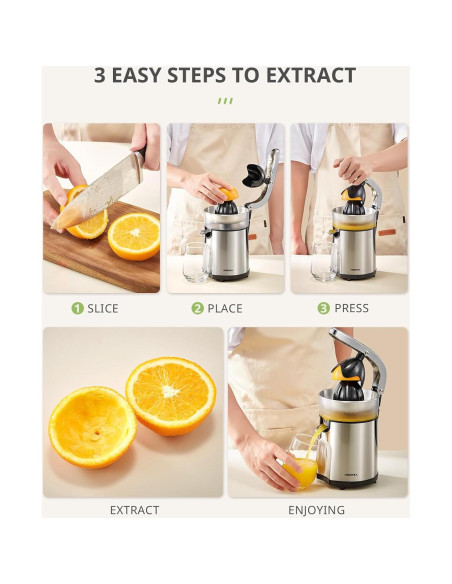 3 EASY STEPS TO EXTRACT

1 SLICE

2 PLACE

3 PRESS

EXTRACT

ENJOYING