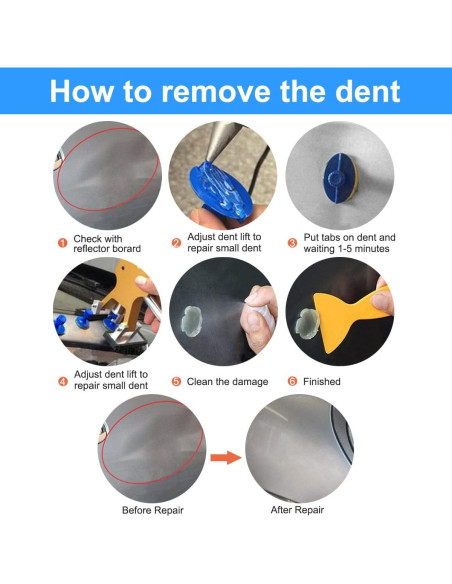 How to remove the dent

1 Check with reflector borard

2 Adjust dent lift to repair small dent

3 Put tabs on dent and waiting 1-5 minutes

4 Adjust dent lift to repair small dent

5 Clean the damage

6 Finished

Before Repair

After Repair