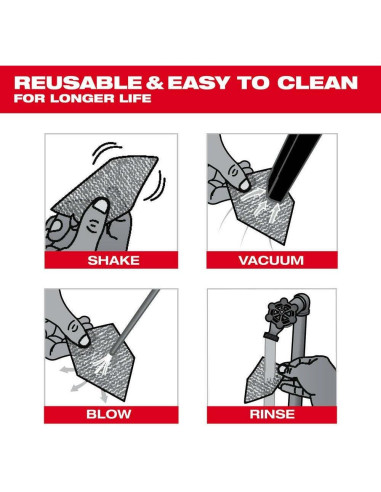 REUSABLE & EASY TO CLEAN
FOR LONGER LIFE

SHAKE

VACUUM

BLOW

RINSE