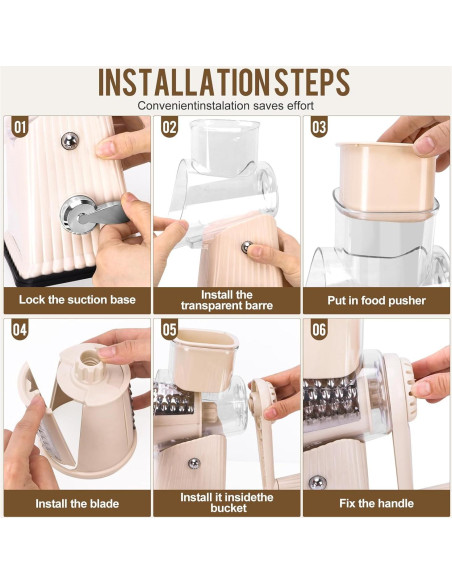 INSTALLATION STEPS

Convenientinstalation saves effort

01

Lock the suction base

02

Install the transparent barre

03

Put in food pusher

04

Install the blade

05

Install it insidethe bucket

06

Fix the handle