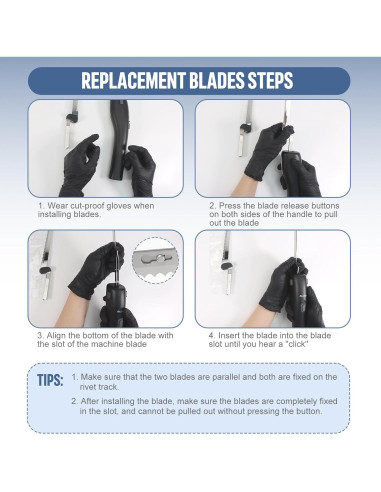 REPLACEMENT BLADES STEPS

1. Wear cut-proof gloves when installing blades.

2. Press the blade release buttons on both sides of the handle to pull out the blade

3. Align the bottom of the blade with the slot of the machine blade

4. Insert the blade into the blade slot until you hear a "click"

TIPS:
1. Make sure that the two blades are parallel and both are fixed on the rivet track.
2. After installing the blade, make sure the blades are completely fixed in the slot, and cannot be pulled out without pressing the button.