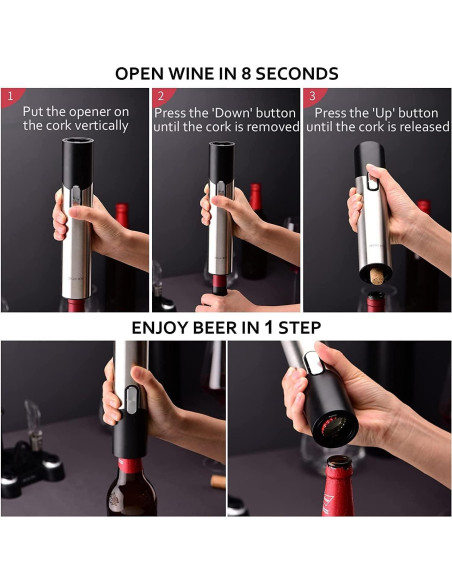 OPEN WINE IN 8 SECONDS

1
Put the opener on the cork vertically

2
Press the 'Down' button until the cork is removed

3
Press the 'Up' button until the cork is released

ENJOY BEER IN 1 STEP