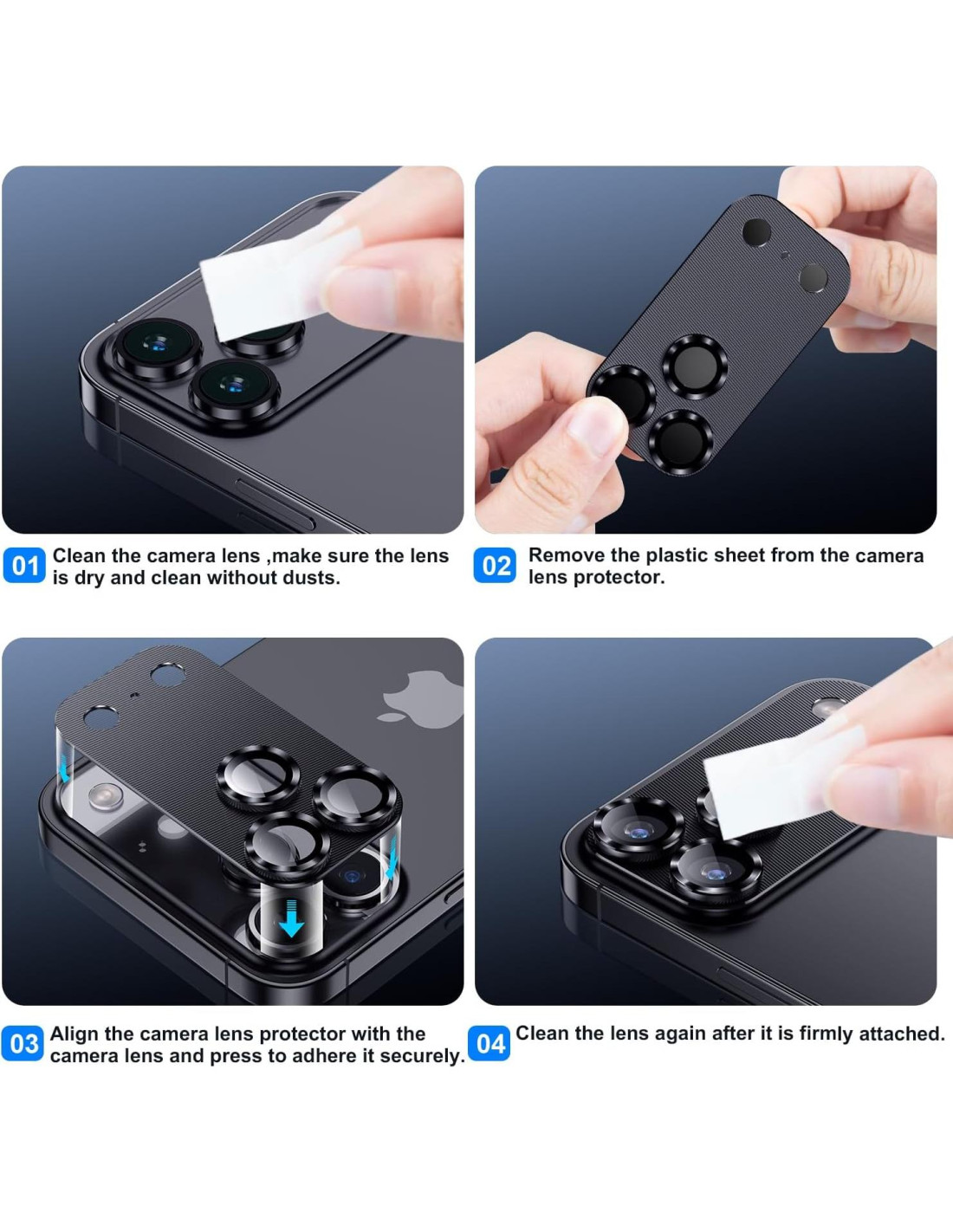 01 Clean the camera lens ,make sure the lens is dry and clean without dusts.

02 Remove the plastic sheet from the camera lens protector.

03 Align the camera lens protector with the camera lens and press to adhere it securely.

04 Clean the lens again after it is firmly attached.