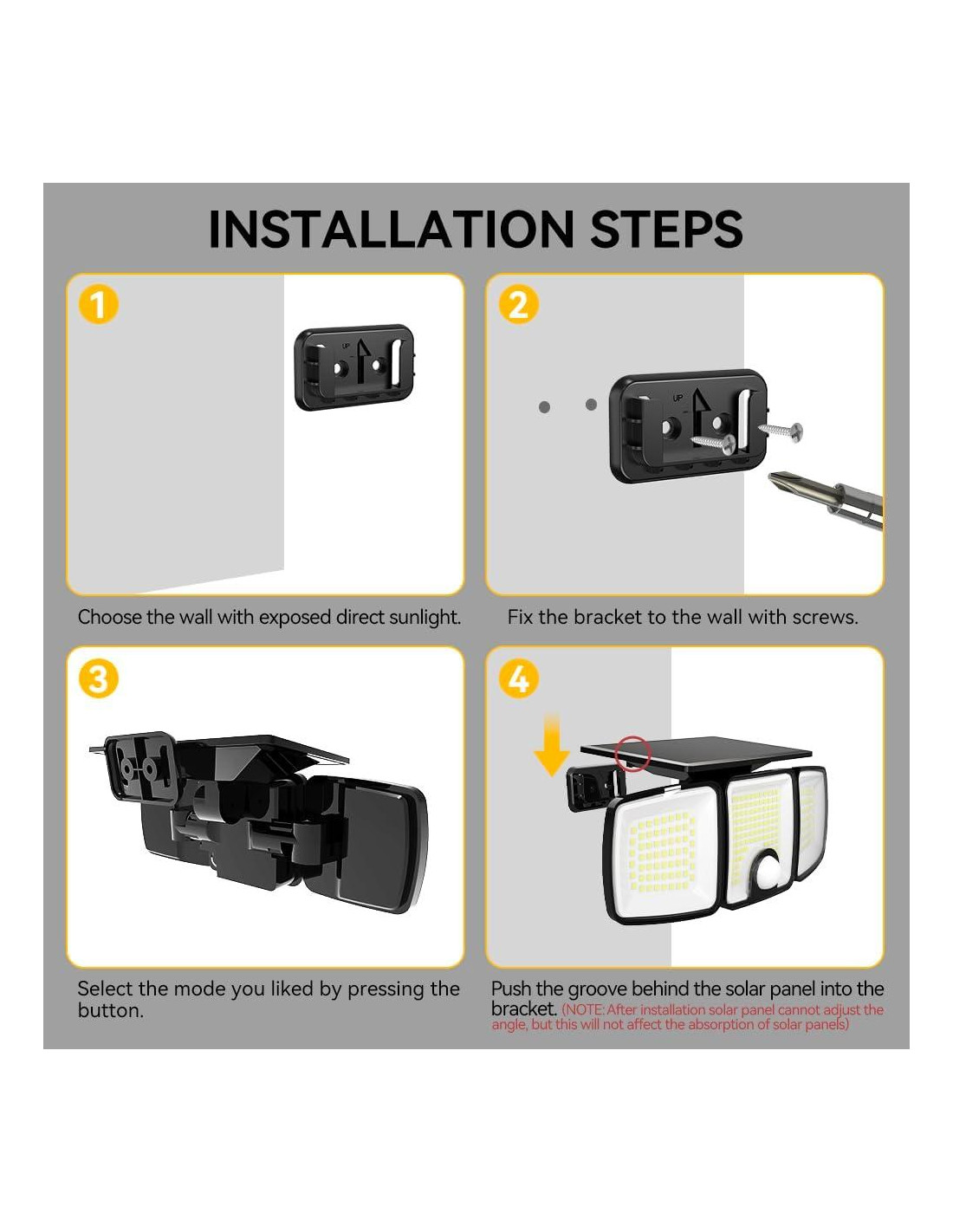 INSTALLATION STEPS

1

UP

Choose the wall with exposed direct sunlight.

2

UP

Fix the bracket to the wall with screws.

3

Select the mode you liked by pressing the button.

4

Push the groove behind the solar panel into the bracket. (NOTE: After installation solar panel cannot adjust the angle, but this will not affect the absorption of solar panels)