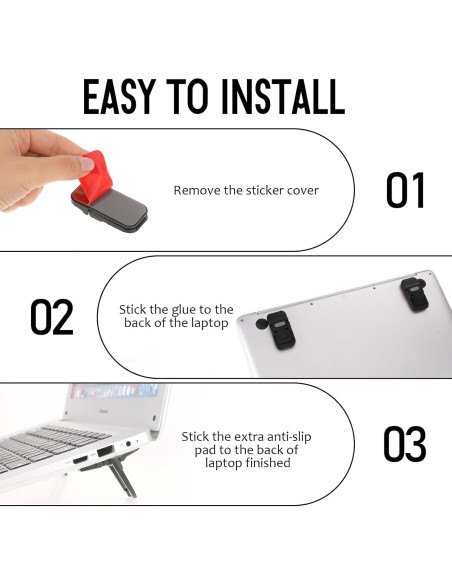 EASY TO INSTALL

Remove the sticker cover

01

02

Stick the glue to the back of the laptop

Stick the extra anti-slip pad to the back of laptop finished

03