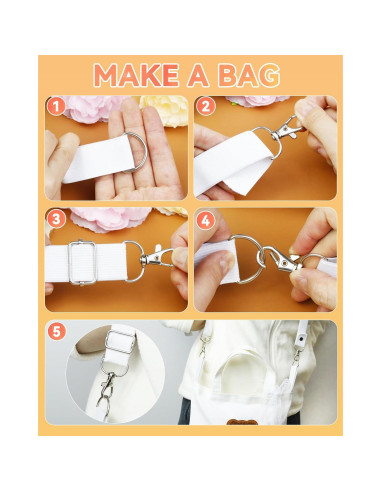 MAKE A BAG

1

2

3

4

5