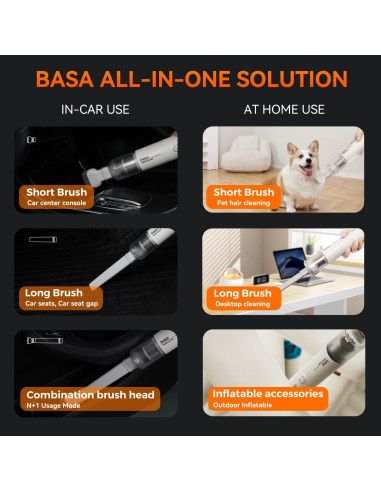 BASA ALL-IN-ONE SOLUTION

IN-CAR USE

Short Brush
Car center console

Long Brush
Car seats, Car seat gap

Combination brush head
N+1 Usage Mode

AT HOME USE

Short Brush
Pet hair cleaning

Long Brush
Desktop cleaning

Inflatable accessories
Outdoor Inflatable