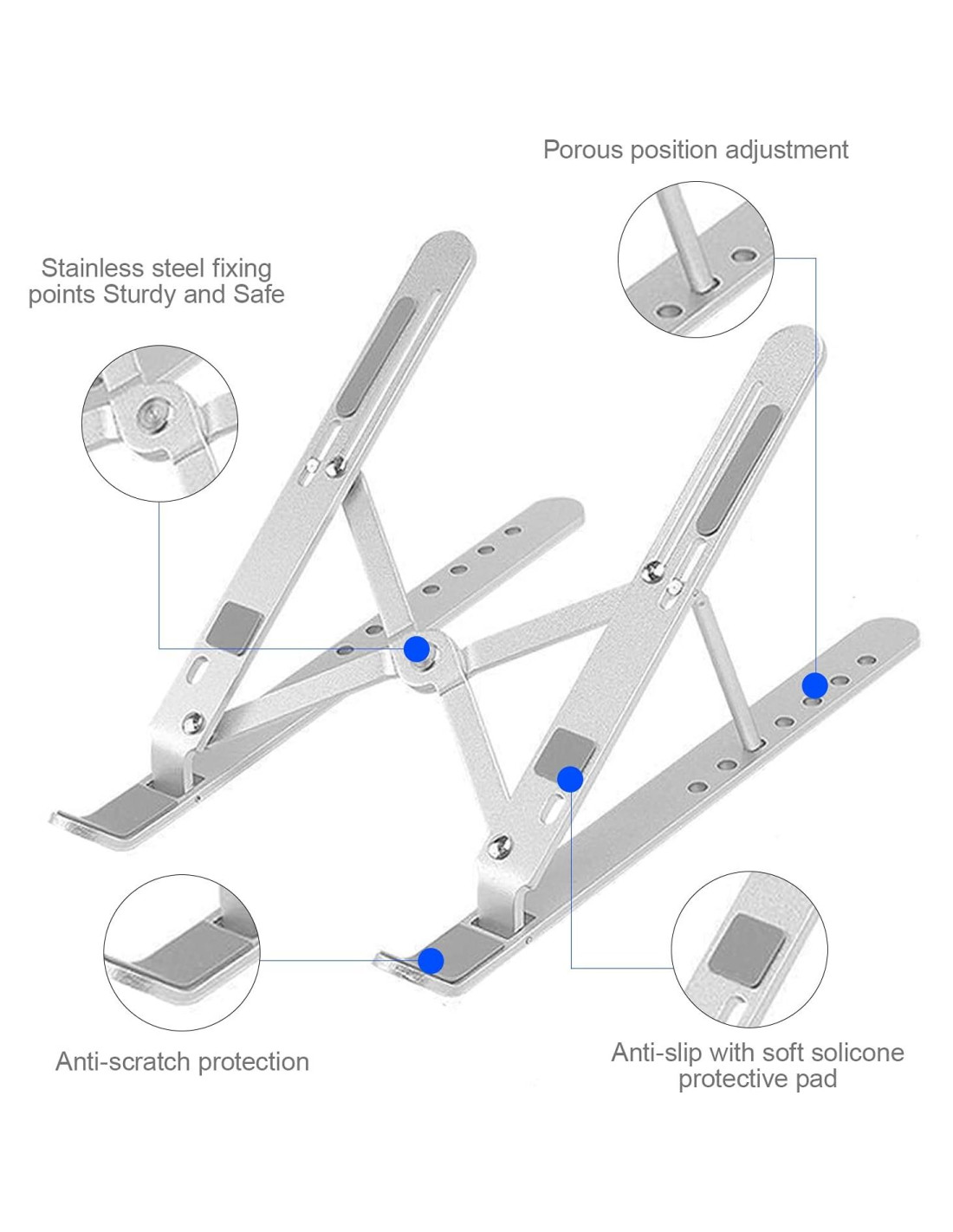 Porous position adjustment

Stainless steel fixing points Sturdy and Safe

Anti-scratch protection

Anti-slip with soft solicone protective pad