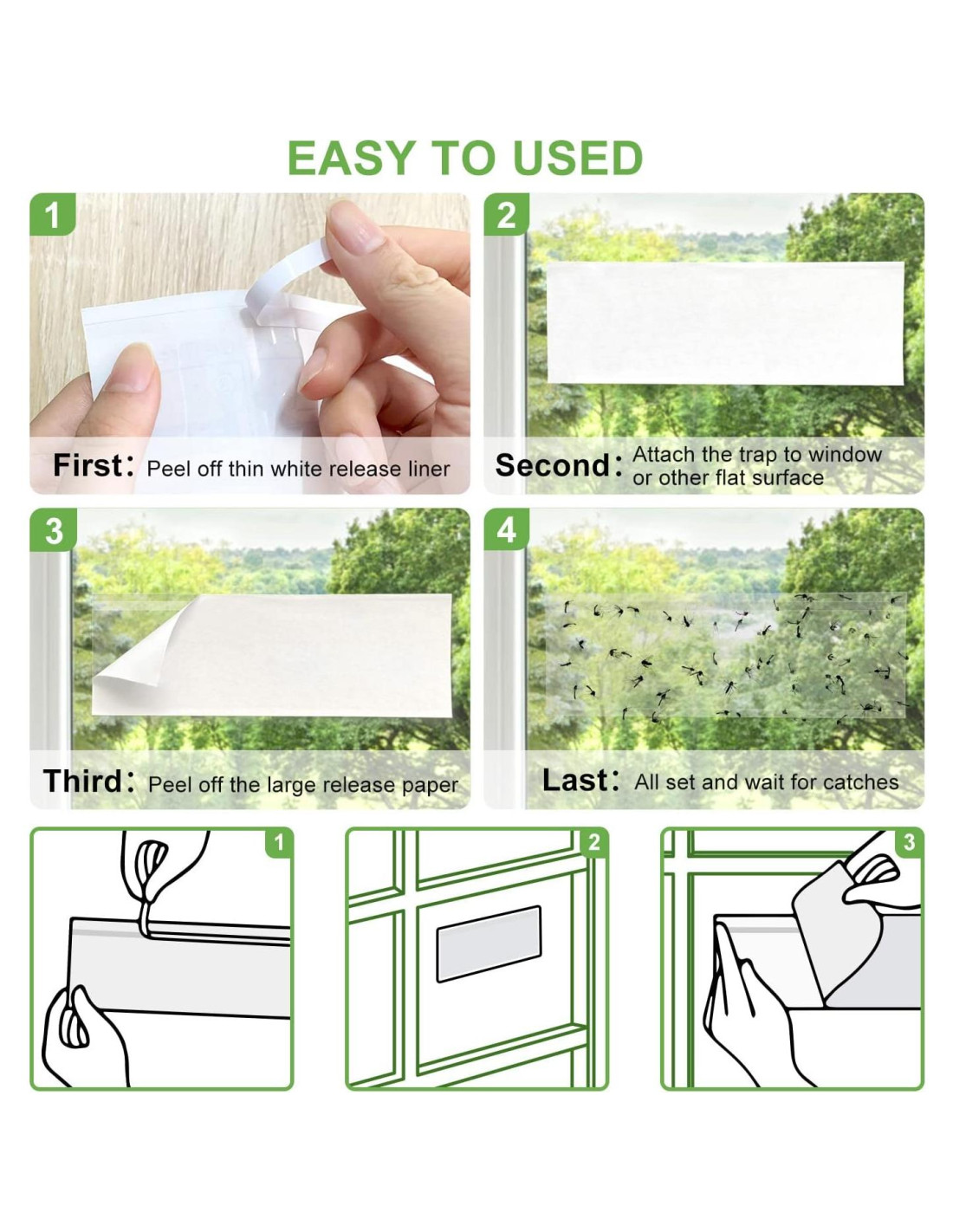 EASY TO USED

1

First: Peel off thin white release liner

2

Second: Attach the trap to window or other flat surface

3

Third: Peel off the large release paper

4

Last: All set and wait for catches

1

2

3