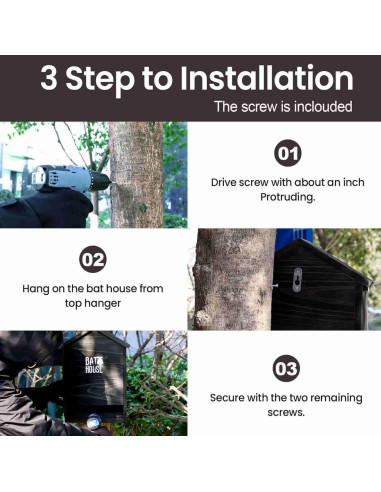 3 Step to Installation
The screw is inclouded

01
Drive screw with about an inch Protruding.

02
Hang on the bat house from top hanger

BAT HOUSE

03
Secure with the two remaining screws.