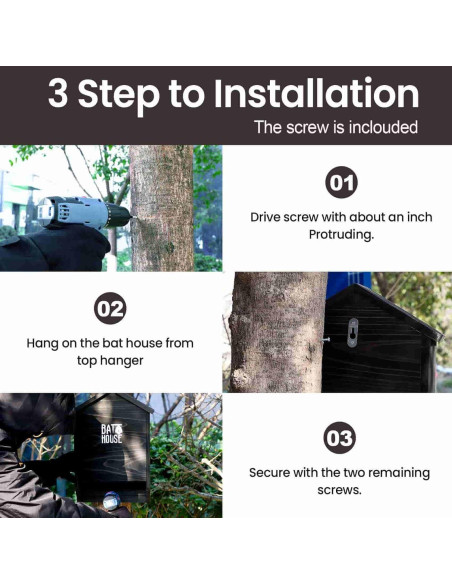 3 Step to Installation

The screw is inclouded

01

Drive screw with about an inch Protruding.

02

Hang on the bat house from top hanger

BAT HOUSE

03

Secure with the two remaining screws.