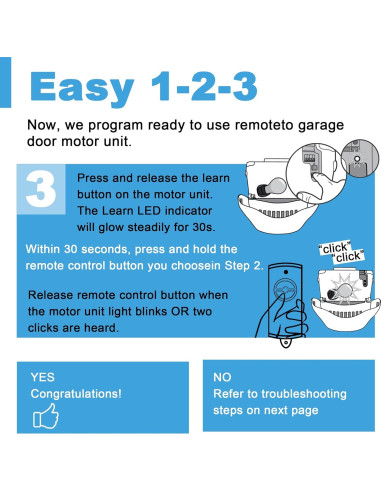 Easy 1-2-3

Now, we program ready to use remoteto garage door motor unit.

3

Press and release the learn button on the motor unit. The Learn LED indicator will glow steadily for 30s.

Within 30 seconds, press and hold the remote control button you choosein Step 2.

"click" "click"

Release remote control button when the motor unit light blinks OR two clicks are heard.

YES
Congratulations!

NO
Refer to troubleshooting steps on next page