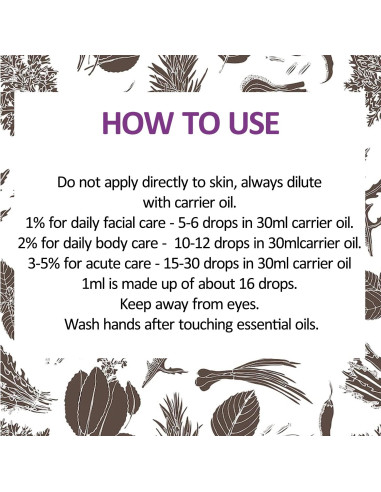 HOW TO USE

Do not apply directly to skin, always dilute with carrier oil.
1% for daily facial care - 5-6 drops in 30ml carrier oil.
2% for daily body care - 10-12 drops in 30mlcarrier oil.
3-5% for acute care - 15-30 drops in 30ml carrier oil
1ml is made up of about 16 drops.
Keep away from eyes.
Wash hands after touching essential oils.