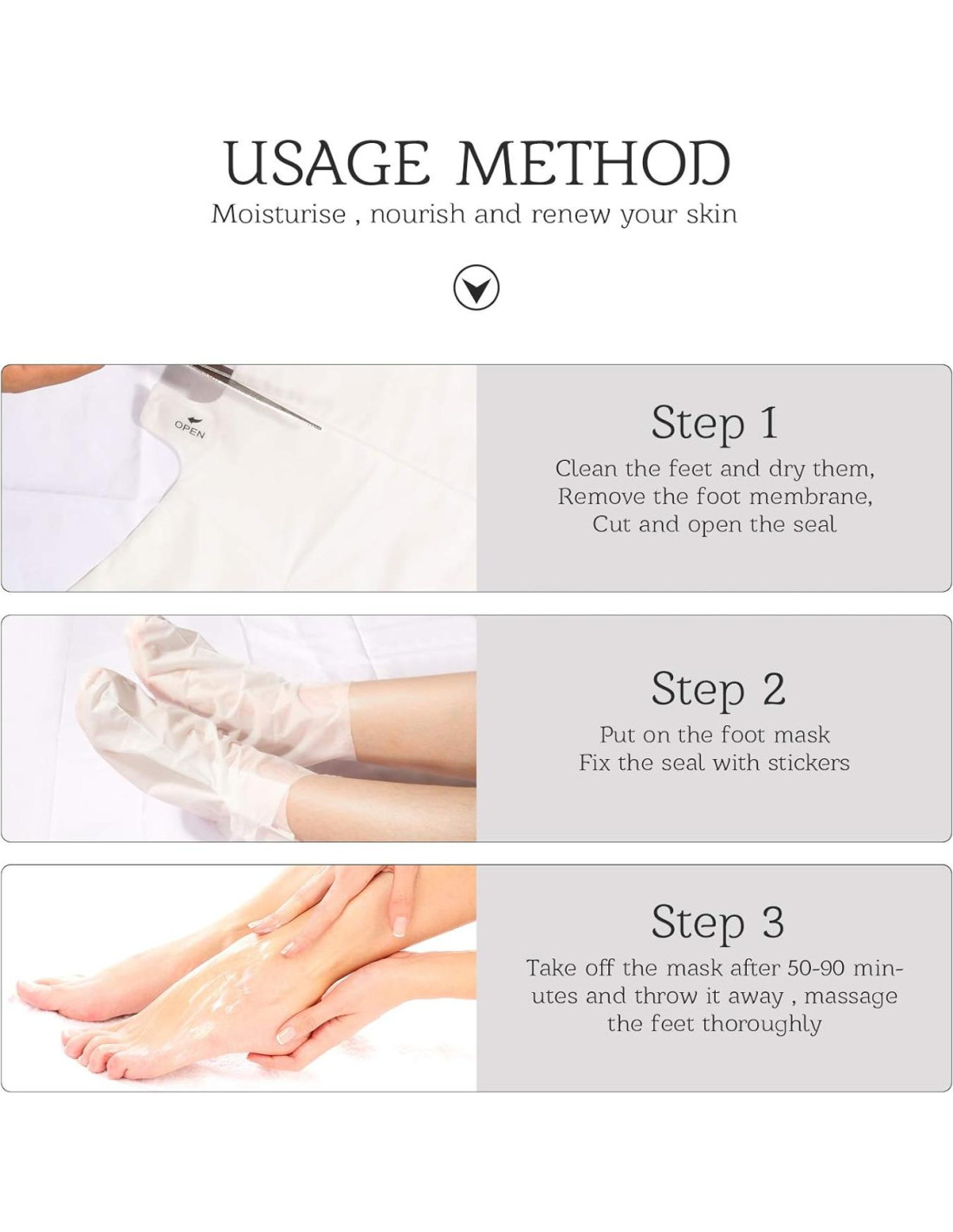 USAGE METHOD
Moisturise , nourish and renew your skin

OPEN

Step 1
Clean the feet and dry them, Remove the foot membrane, Cut and open the seal

Step 2
Put on the foot mask
Fix the seal with stickers

Step 3
Take off the mask after 50-90 minutes and throw it away , massage the feet thoroughly