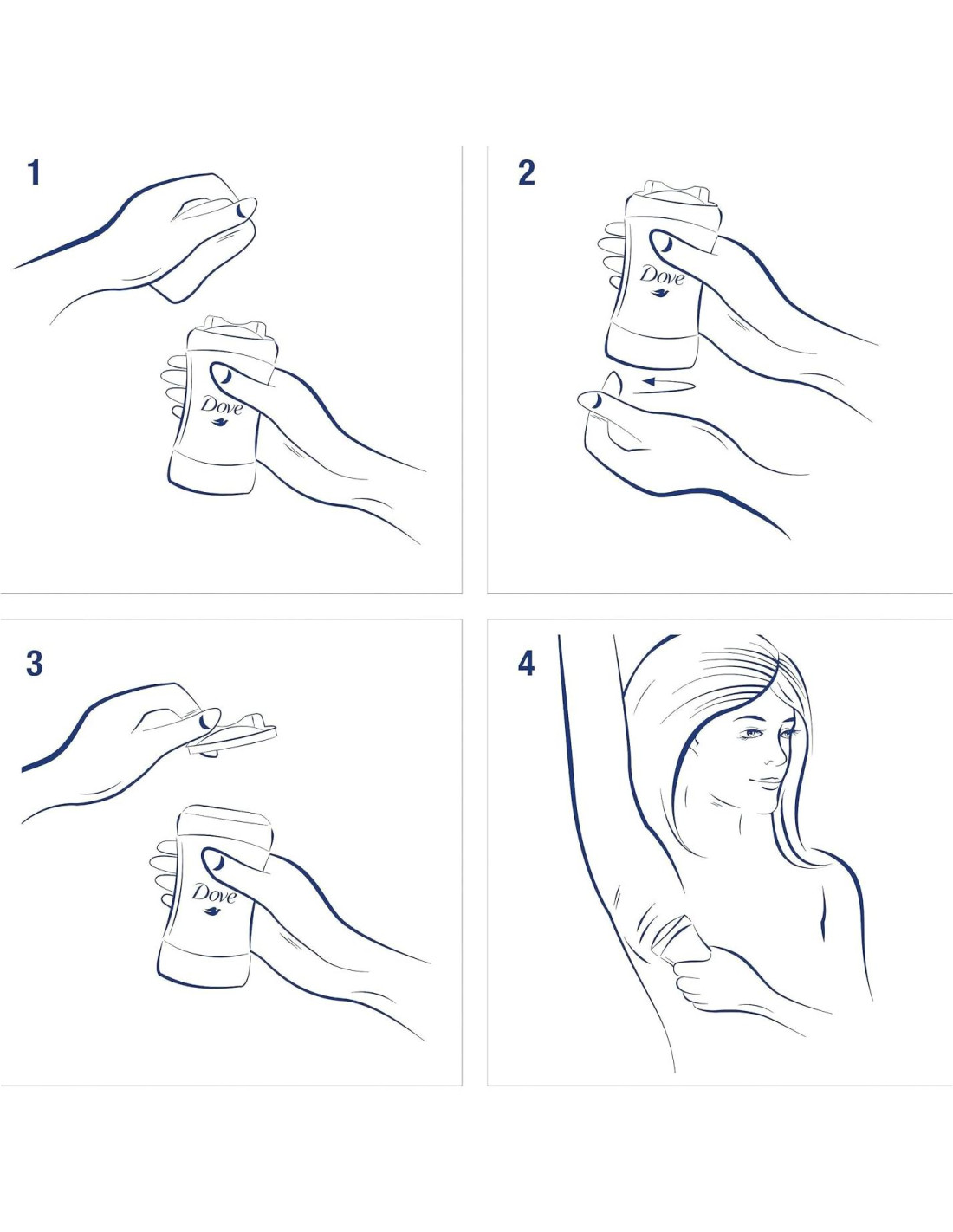 1

Dove

2

Dove

3

Dove

4