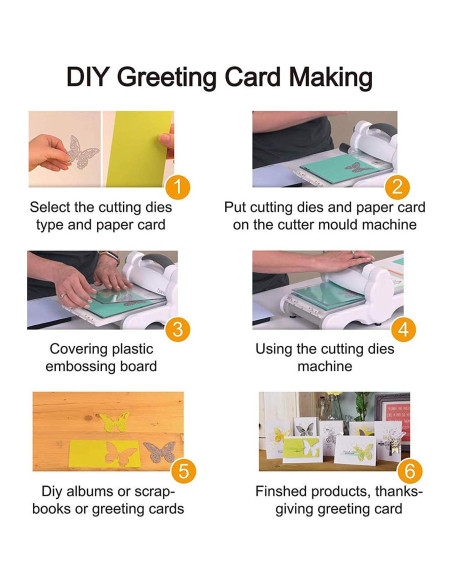 DIY Greeting Card Making

1

Select the cutting dies type and paper card

2

Put cutting dies and paper card on the cutter mould machine

3

Covering plastic embossing board

4

Using the cutting dies machine

5

Diy albums or scrapbooks or greeting cards

6

Finshed products, thanksgiving greeting card