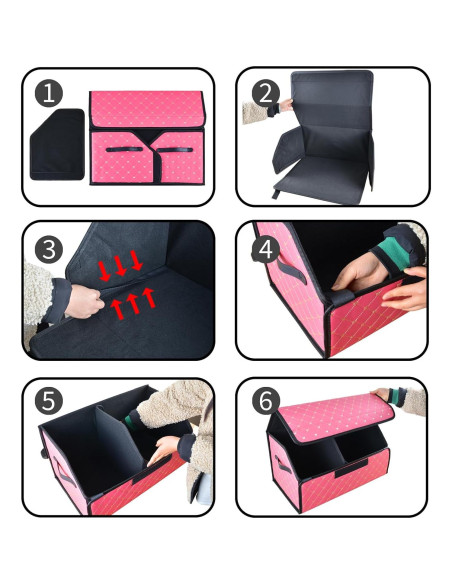 1

2

3

4

5

6