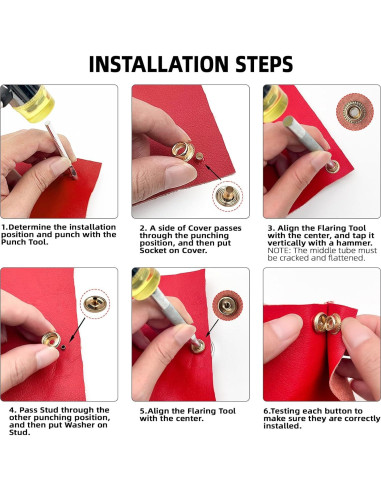 INSTALLATION STEPS

1.Determine the installation position and punch with the Punch Tool.

2. A side of Cover passes through the punching position, and then put Socket on Cover.

3. Align the Flaring Tool with the center, and tap it vertically with a hammer.
NOTE: The middle tube must be cracked and flattened.

4. Pass Stud through the other punching position, and then put Washer on Stud.

5.Align the Flaring Tool with the center.

6.Testing each button to make sure they are correctly installed.