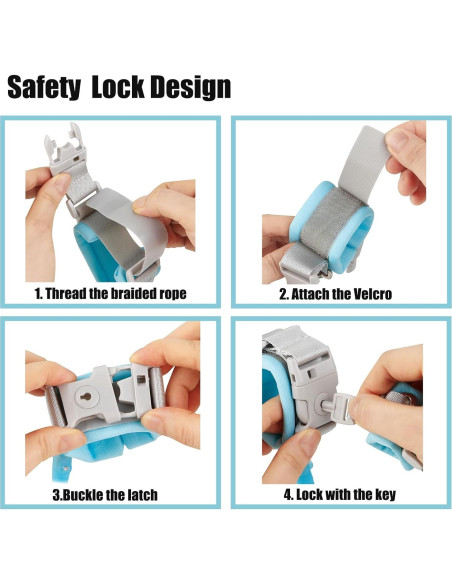 Safety Lock Design

1. Thread the braided rope

2. Attach the Velcro

3.Buckle the latch

4. Lock with the key