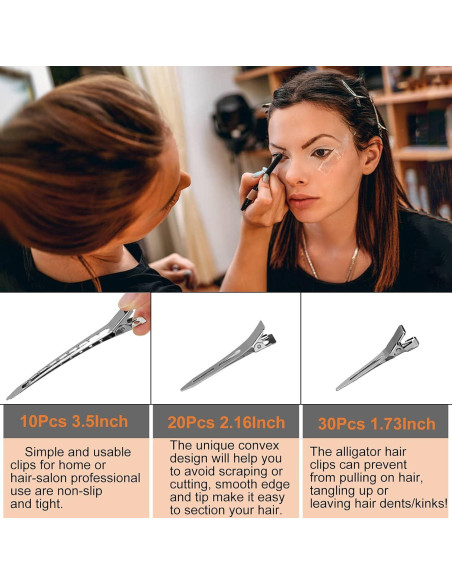 10Pcs 3.5Inch

Simple and usable clips for home or hair-salon professional use are non-slip and tight.

20Pcs 2.16Inch

The unique convex design will help you to avoid scraping or cutting, smooth edge and tip make it easy to section your hair.

30Pcs 1.73Inch

The alligator hair clips can prevent from pulling on hair, tangling up or leaving hair dents/kinks!