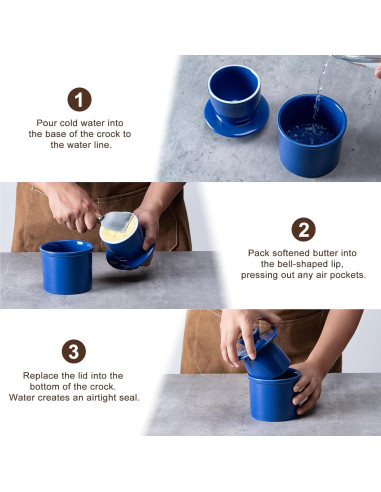 1

Pour cold water into the base of the crock to the water line.

2

Pack softened butter into the bell-shaped lip, pressing out any air pockets.

3

Replace the lid into the bottom of the crock. Water creates an airtight seal.