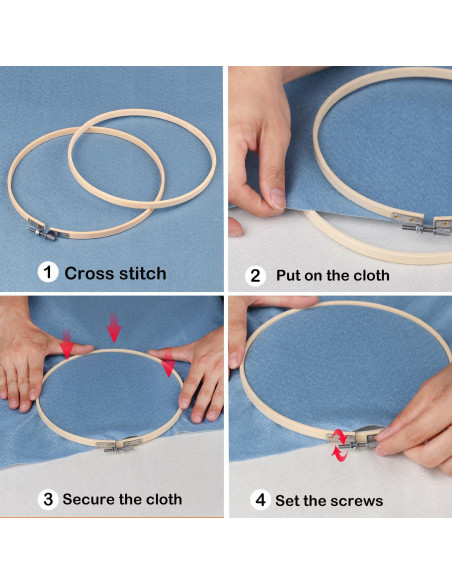 1 Cross stitch

2 Put on the cloth

3 Secure the cloth

4 Set the screws