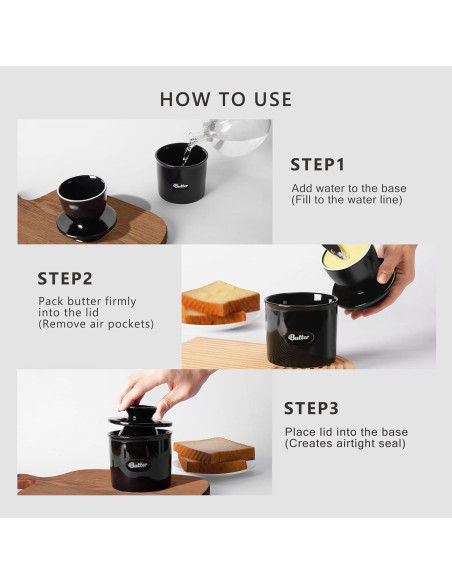 HOW TO USE

Butter

STEP1

Add water to the base
(Fill to the water line)

STEP2

Pack butter firmly into the lid
(Remove air pockets)

Butter

Butter

STEP3

Place lid into the base
(Creates airtight seal)