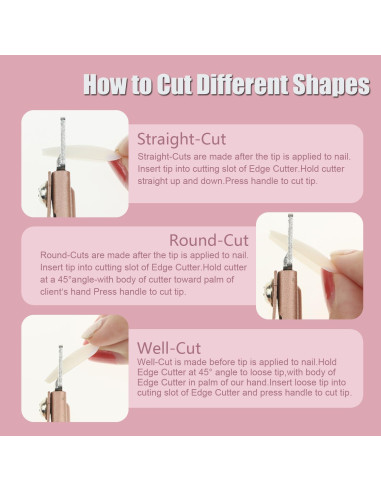 How to Cut Different Shapes

Straight-Cut

Straight-Cuts are made after the tip is applied to nail. Insert tip into cutting slot of Edge Cutter.Hold cutter straight up and down.Press handle to cut tip.

Round-Cut

Round-Cuts are made after the tip is applied to nail. Insert tip into cutting slot of Edge Cutter.Hold cutter at a 45°angle-with body of cutter toward palm of client's hand Press handle to cut tip.

Well-Cut

Well-Cut is made before tip is applied to nail.Hold Edge Cutter at 45° angle to loose tip,with body of Edge Cutter in palm of our hand.Insert loose tip into cuting slot of Edge Cutter and press handle to cut tip.