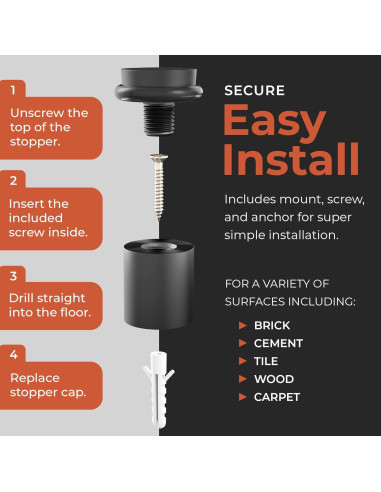 1
Unscrew the top of the stopper.

2
Insert the included screw inside.

3
Drill straight into the floor.

4
Replace stopper cap.

SECURE
Easy Install

Includes mount, screw, and anchor for super simple installation.

FOR A VARIETY OF SURFACES INCLUDING:

▶ BRICK
▶ CEMENT
▶ TILE
▶ WOOD
▶ CARPET