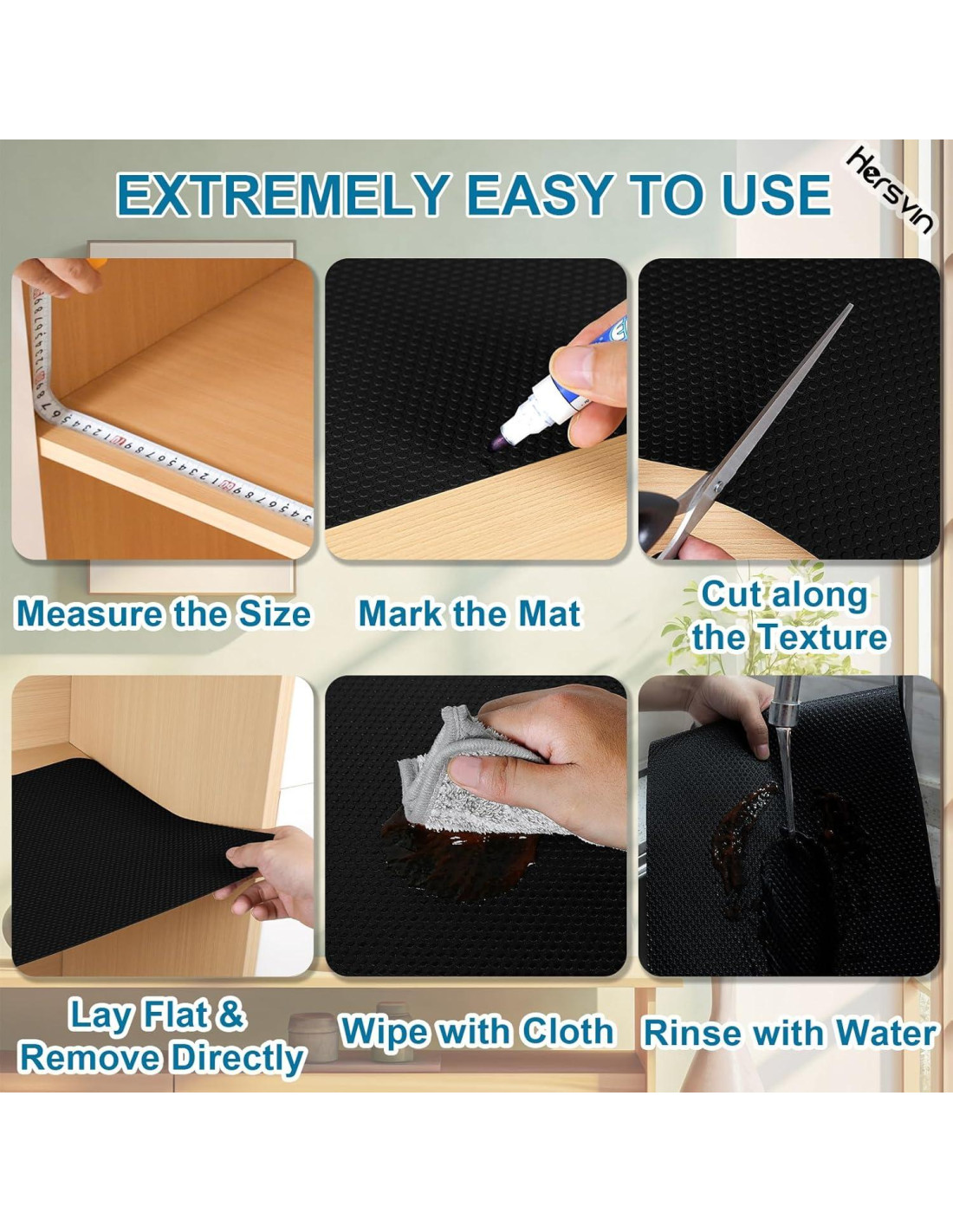 EXTREMELY EASY TO USE

Hersvin

Measure the Size

Mark the Mat

Cut along the Texture

Lay Flat & Remove Directly

Wipe with Cloth

Rinse with Water