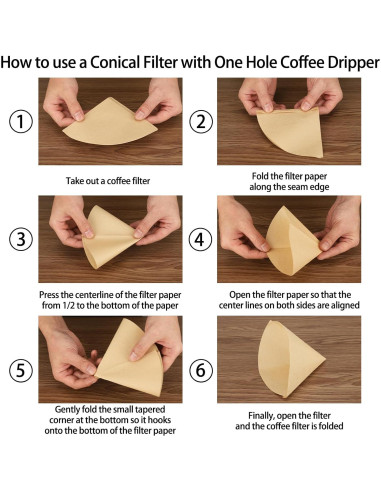 How to use a Conical Filter with One Hole Coffee Dripper

①

Take out a coffee filter

②

Fold the filter paper along the seam edge

③

Press the centerline of the filter paper from 1/2 to the bottom of the paper

④

Open the filter paper so that the center lines on both sides are aligned

⑤

Gently fold the small tapered corner at the bottom so it hooks onto the bottom of the filter paper

⑥

Finally, open the filter and the coffee filter is folded