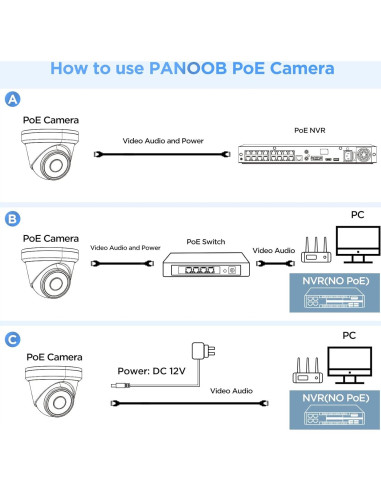 How to use PANOOB PoE Camera

A

PoE Camera

Video Audio and Power

PoE NVR

B

PoE Camera

Video Audio and Power

PoE Switch

Video Audio

PC

NVR(NO PoE)

C

PoE Camera

Power: DC 12V

Video Audio

PC

NVR(NO PoE)