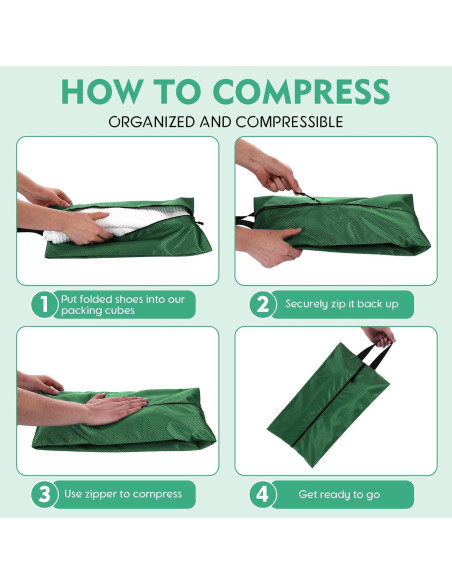 HOW TO COMPRESS

ORGANIZED AND COMPRESSIBLE

1 Put folded shoes into our packing cubes

2 Securely zip it back up

3 Use zipper to compress

4 Get ready to go