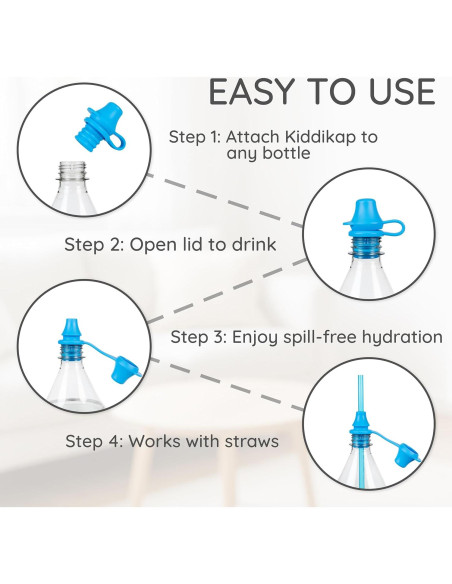 EASY TO USE

Step 1: Attach Kiddikap to any bottle

Step 2: Open lid to drink

Step 3: Enjoy spill-free hydration

Step 4: Works with straws