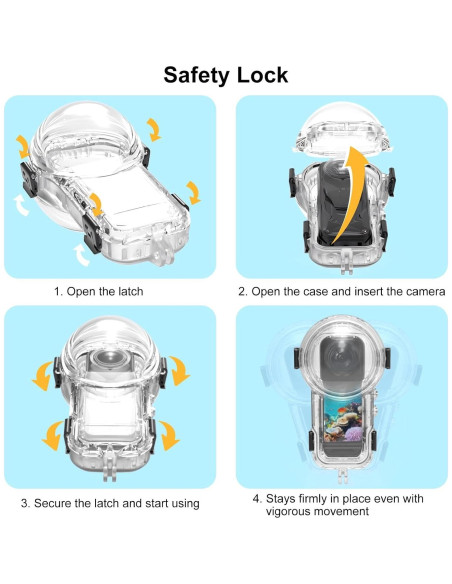 Safety Lock

1. Open the latch

2. Open the case and insert the camera

3. Secure the latch and start using

4. Stays firmly in place even with vigorous movement