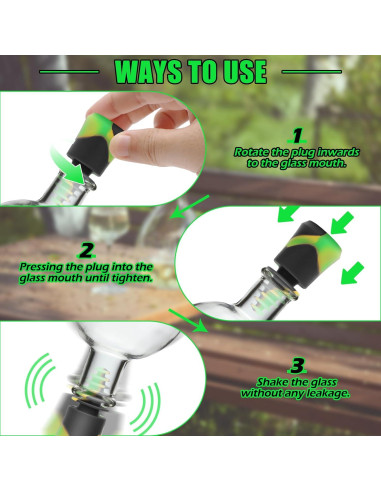 WAYS TO USE

1
Rotate the plug inwards to the glass mouth.

2
Pressing the plug into the glass mouth until tighten.

3
Shake the glass without any leakage.