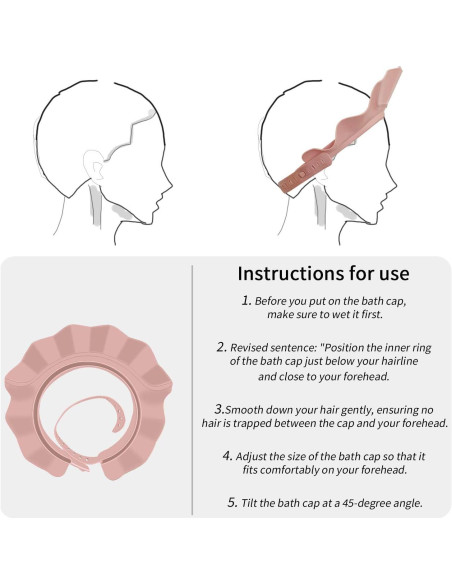 Instructions for use

1. Before you put on the bath cap, make sure to wet it first.

2. Revised sentence: "Position the inner ring of the bath cap just below your hairline and close to your forehead.

3.Smooth down your hair gently, ensuring no hair is trapped between the cap and your forehead.

4. Adjust the size of the bath cap so that it fits comfortably on your forehead.

5. Tilt the bath cap at a 45-degree angle.