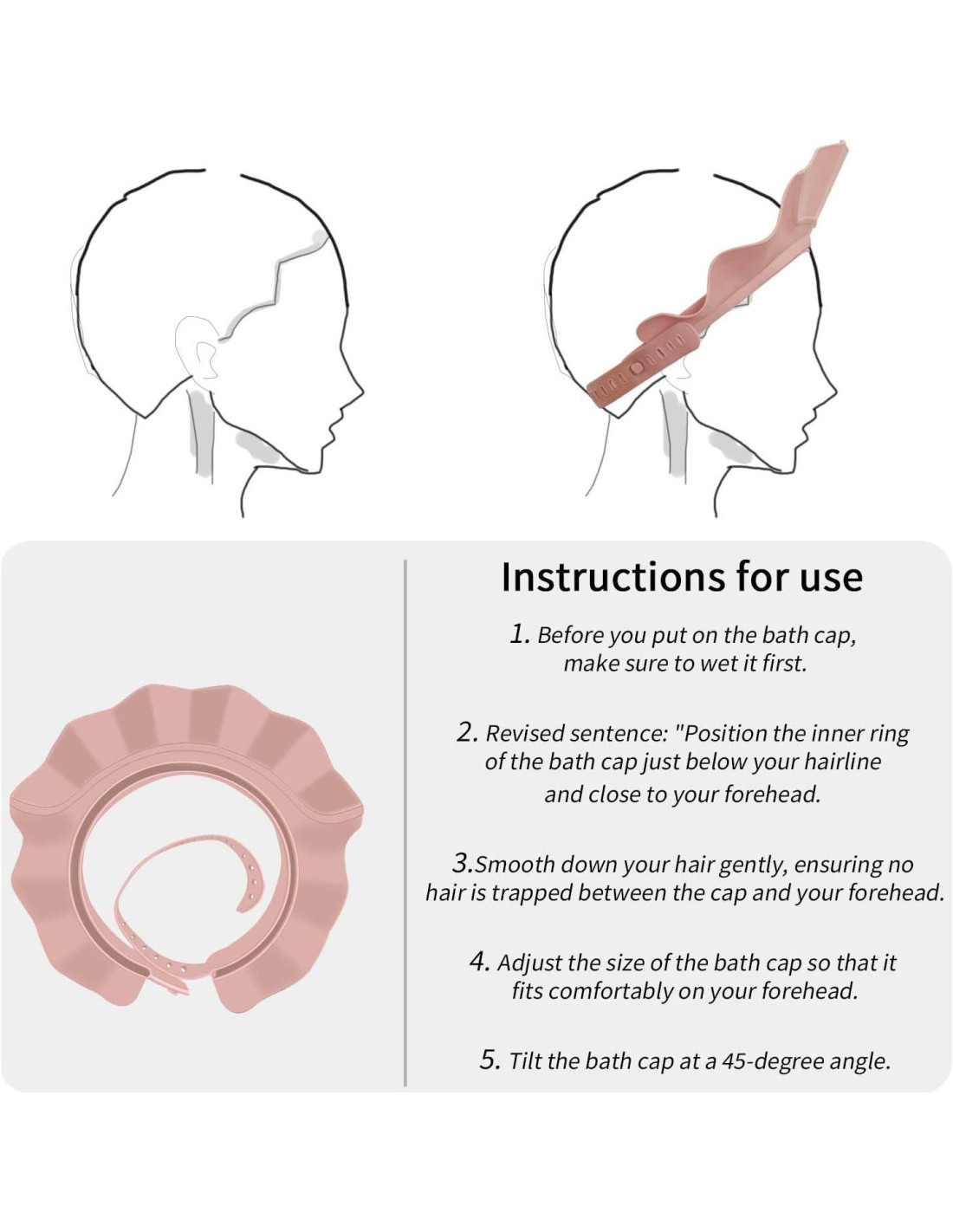 Instructions for use

1. Before you put on the bath cap, make sure to wet it first.

2. Revised sentence: "Position the inner ring of the bath cap just below your hairline and close to your forehead.

3.Smooth down your hair gently, ensuring no hair is trapped between the cap and your forehead.

4. Adjust the size of the bath cap so that it fits comfortably on your forehead.

5. Tilt the bath cap at a 45-degree angle.