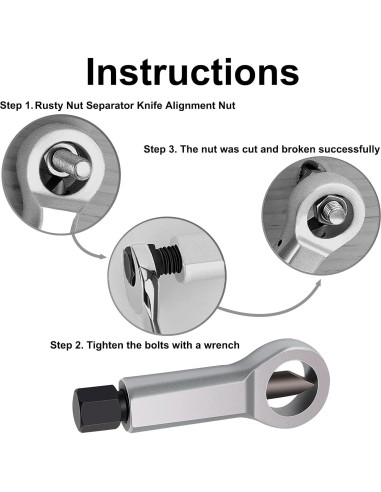 Instructions

Step 1. Rusty Nut Separator Knife Alignment Nut

Step 3. The nut was cut and broken successfully

Step 2. Tighten the bolts with a wrench