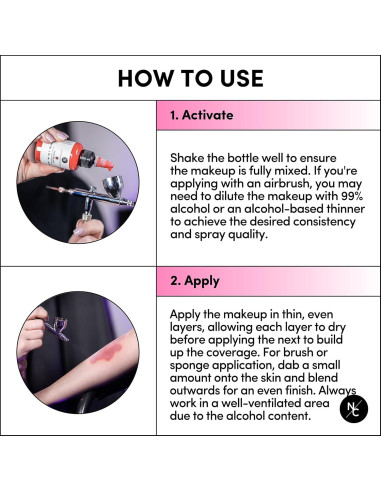 HOW TO USE

1. Activate

Shake the bottle well to ensure the makeup is fully mixed. If you're applying with an airbrush, you may need to dilute the makeup with 99% alcohol or an alcohol-based thinner to achieve the desired consistency and spray quality.

2. Apply

Apply the makeup in thin, even layers, allowing each layer to dry before applying the next to build up the coverage. For brush or sponge application, dab a small amount onto the skin and blend outwards for an even finish. Always work in a well-ventilated area due to the alcohol content.

NC