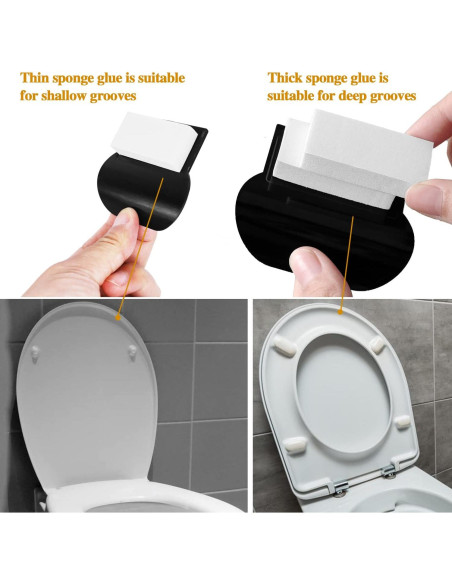 Thin sponge glue is suitable for shallow grooves

Thick sponge glue is suitable for deep grooves