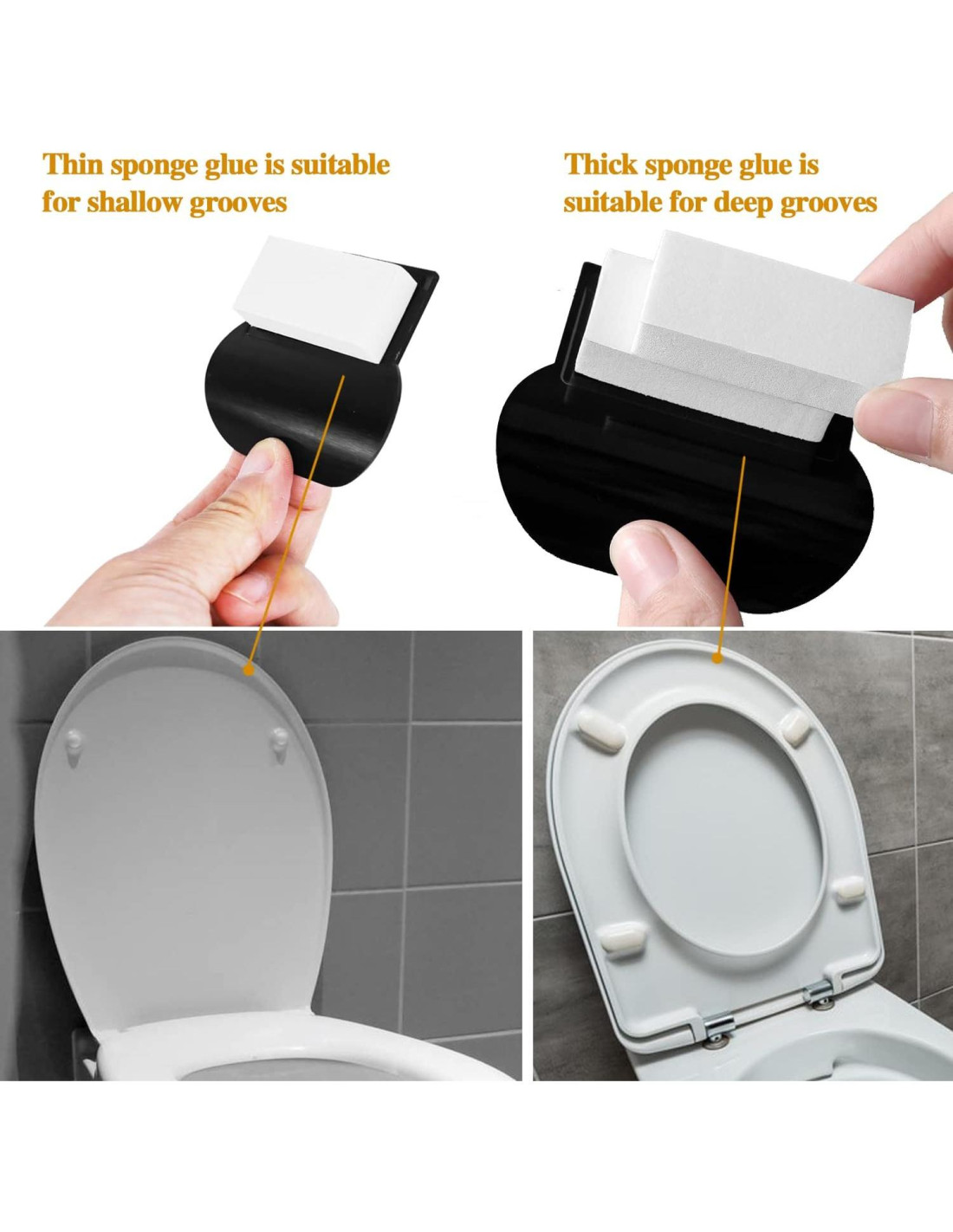 Thin sponge glue is suitable for shallow grooves

Thick sponge glue is suitable for deep grooves