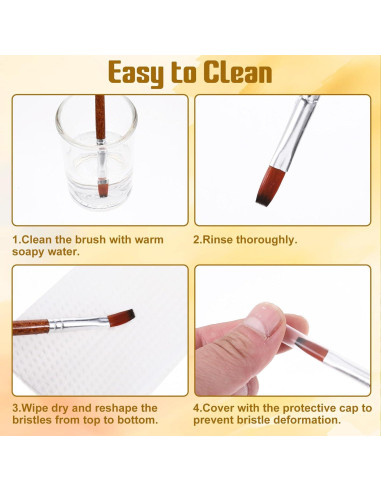 Easy to Clean

1.Clean the brush with warm soapy water.

2.Rinse thoroughly.

3.Wipe dry and reshape the bristles from top to bottom.

4.Cover with the protective cap to prevent bristle deformation.