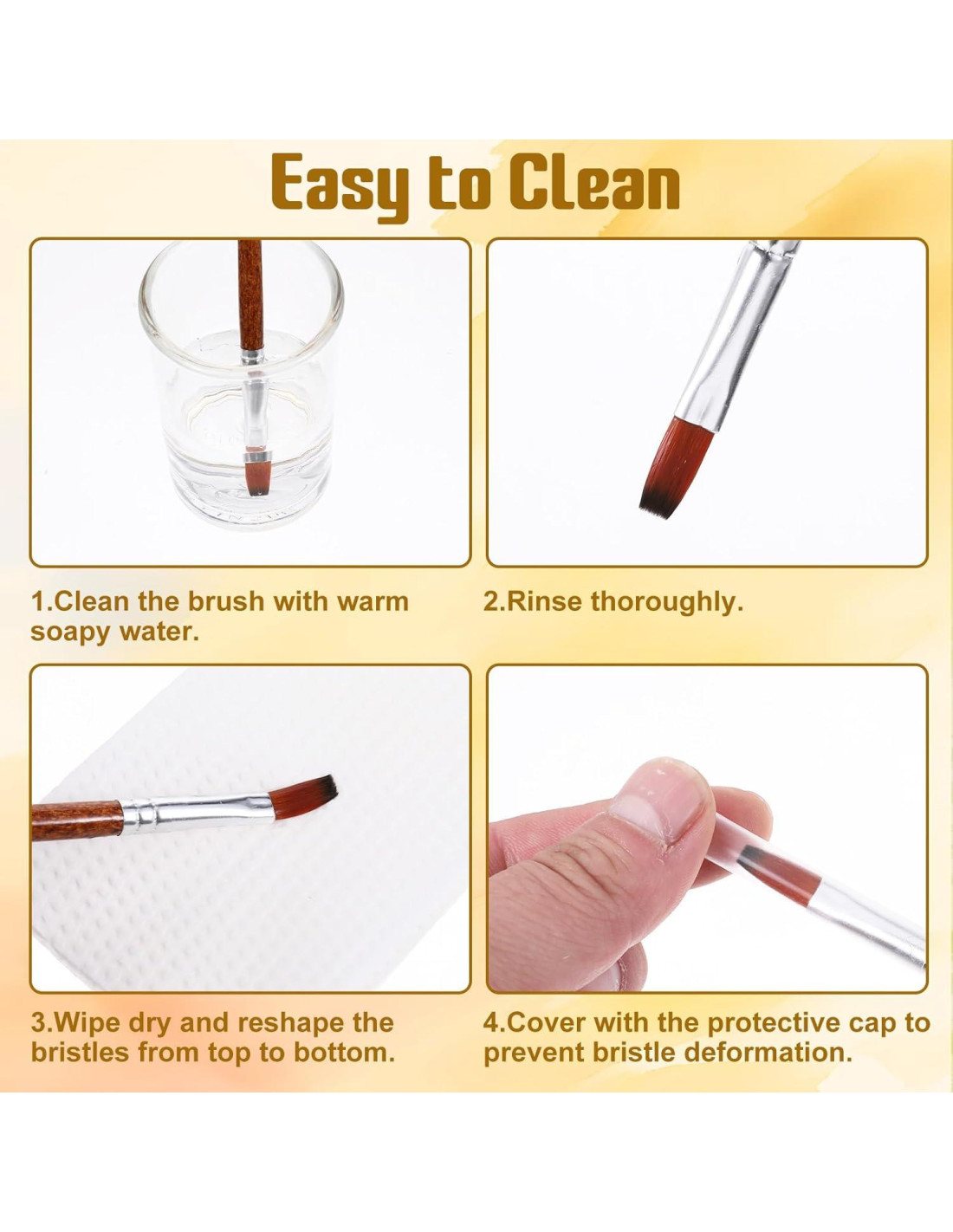 Easy to Clean

1.Clean the brush with warm soapy water.

2.Rinse thoroughly.

3.Wipe dry and reshape the bristles from top to bottom.

4.Cover with the protective cap to prevent bristle deformation.