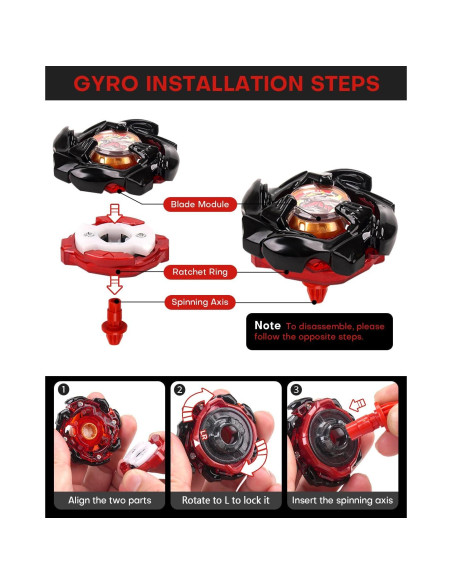 GYRO INSTALLATION STEPS

Blade Module

Ratchet Ring

Spinning Axis

Note To disassemble, please follow the opposite steps.

1
Align the two parts

2
LR
Rotate to L to lock it

3
Insert the spinning axis