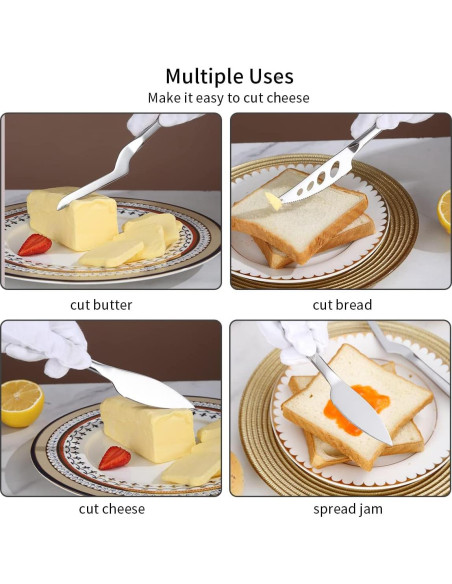 Multiple Uses
Make it easy to cut cheese

cut butter

cut bread

cut cheese

spread jam