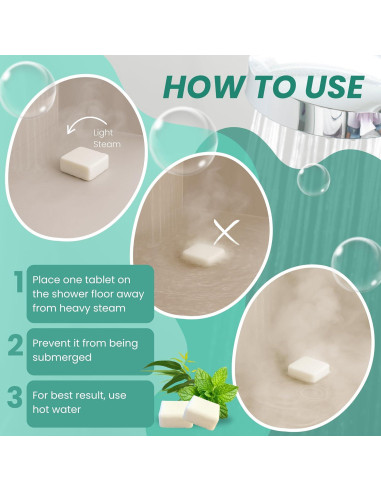 HOW TO USE

Light Steam

1 Place one tablet on the shower floor away from heavy steam

2 Prevent it from being submerged

3 For best result, use hot water