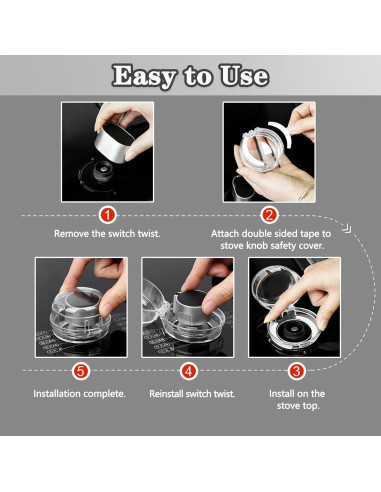 Easy to Use

1
Remove the switch twist.

2
Attach double sided tape to stove knob safety cover.

5
Installation complete.

4
Reinstall switch twist.

3
Install on the stove top.