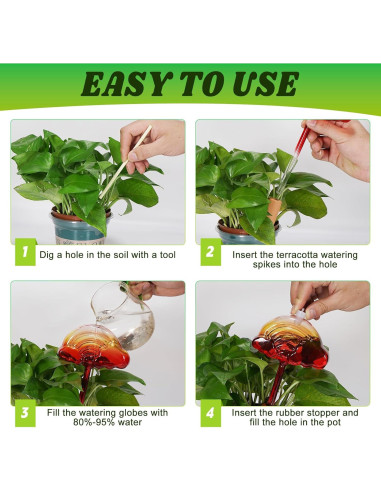 EASY TO USE

1 Dig a hole in the soil with a tool

2 Insert the terracotta watering spikes into the hole

3 Fill the watering globes with 80%-95% water

4 Insert the rubber stopper and fill the hole in the pot