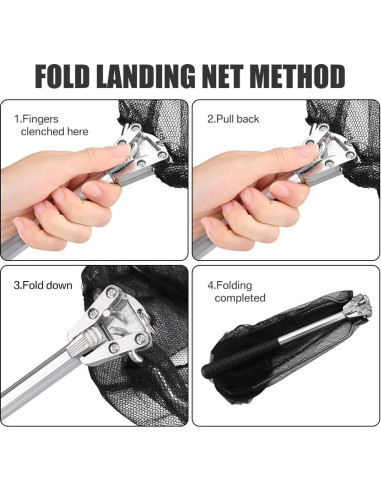 FOLD LANDING NET METHOD

1.Fingers clenched here

2.Pull back

3.Fold down

4.Folding completed